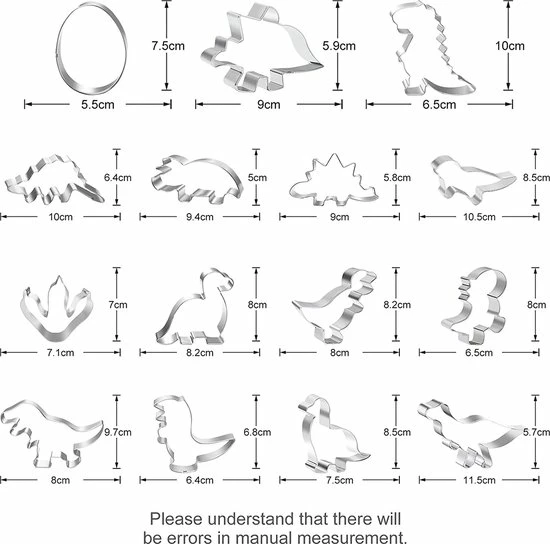 7.5cm
5.5cm
5.9cm
9cm
10cm
6.5cm

6.4cm
10cm
5cm
9.4cm
5.8cm
9cm
8.5cm
10.5cm

7cm
7.1cm
8cm
8.2cm
8.2cm
8cm
8cm
6.5cm

9.7cm
8cm
6.8cm
6.4cm
8.5cm
7.5cm
5.7cm
11.5cm

Please understand that there will be errors in manual measurement.