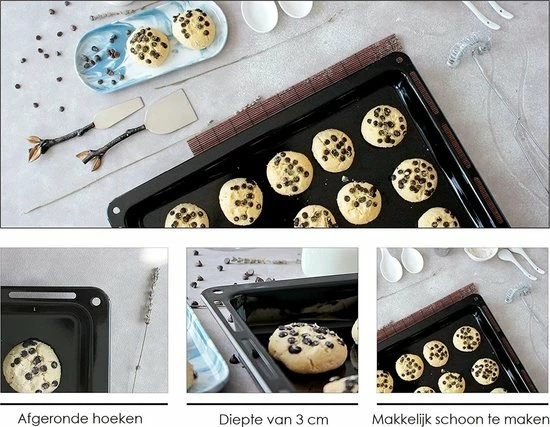 Afgeronde hoeken

Diepte van 3 cm

Makkelijk schoon te maken